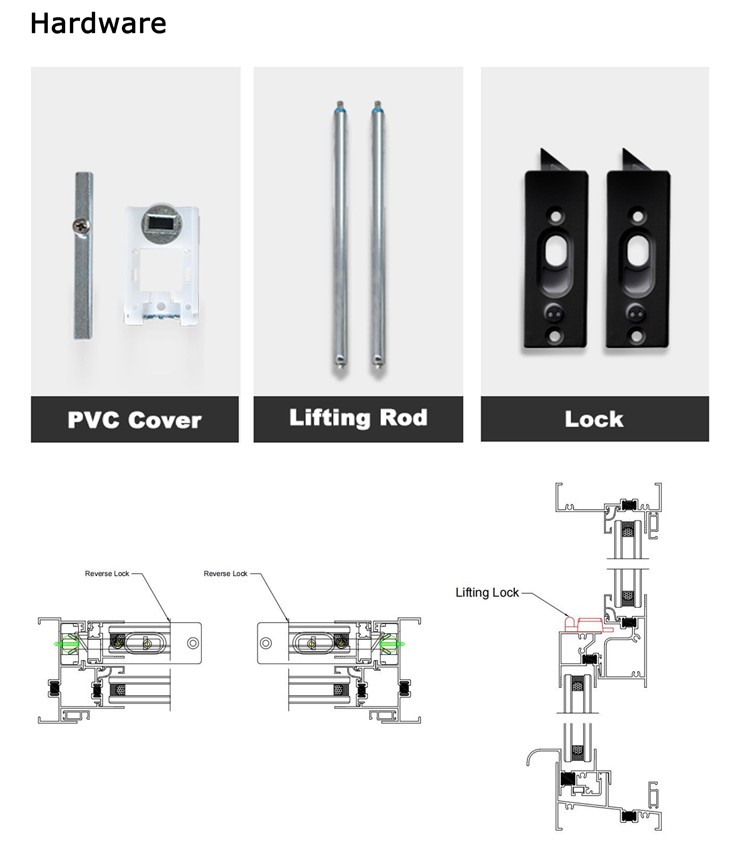 Hardware

PVC Cover

Lifting Rod

Lock

Reverse Lock

Reverse Lock

Lifting Lock